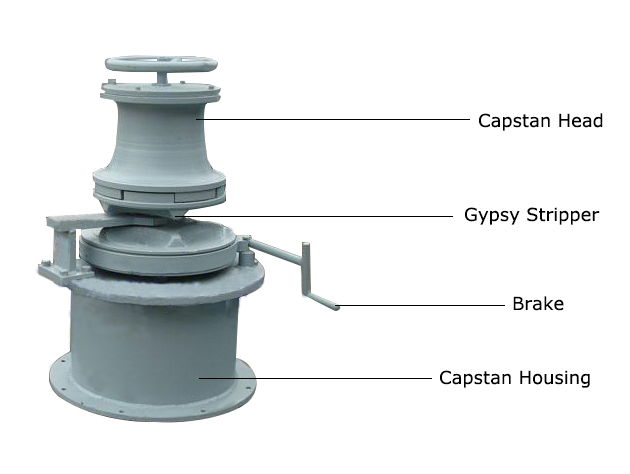 Capstan Head

Gypsy Stripper

Brake

Capstan Housing